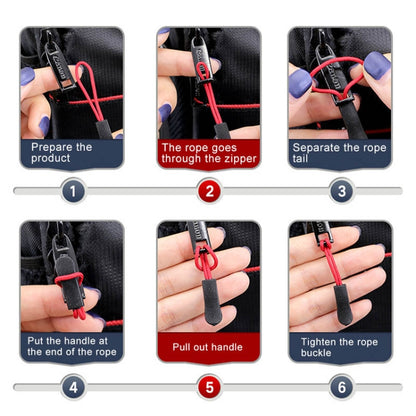 Prepare the product

The rope goes through the zipper

Separate the rope tail

1

2

3

Put the handle at the end of the rope

Pull out handle

Tighten the rope buckle

4

5

6