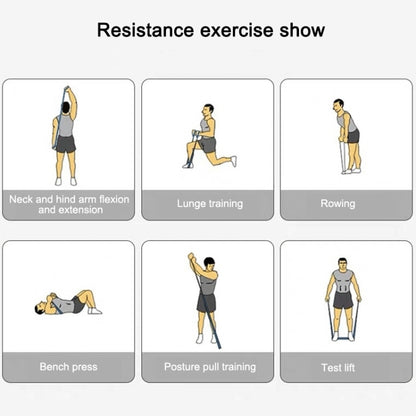 Resistance exercise show

Neck and hind arm flexion and extension

Lunge training

Rowing

Bench press

Posture pull training

Test lift