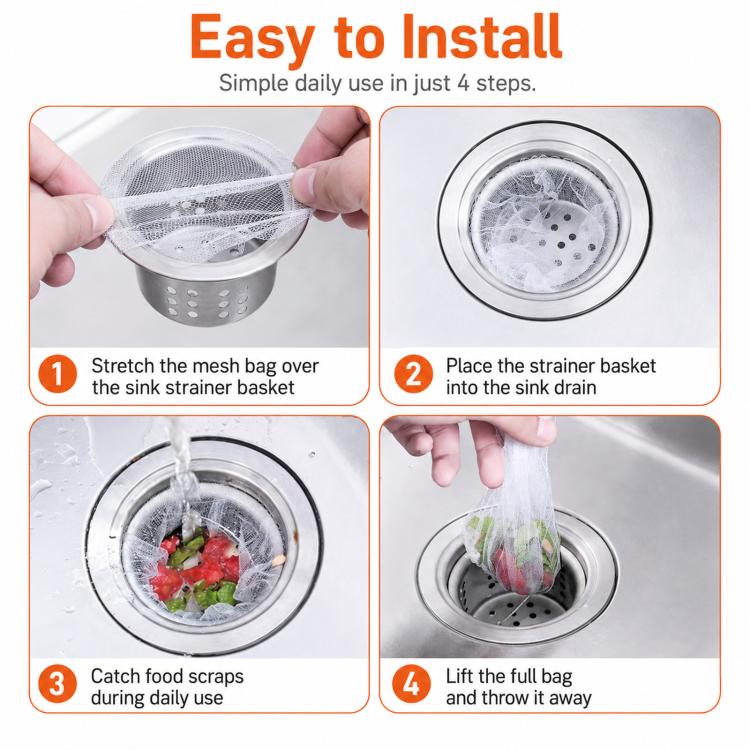 Easy to Install
Simple daily use in just 4 steps.

1 Stretch the mesh bag over the sink strainer basket

2 Place the strainer basket into the sink drain

3 Catch food scraps during daily use

4 Lift the full bag and throw it away