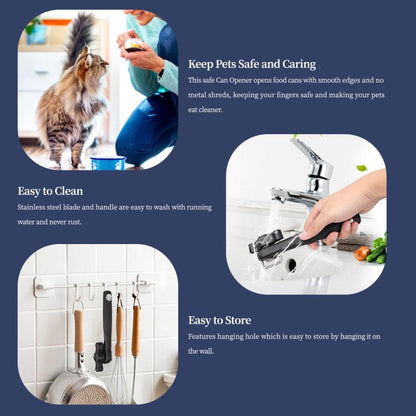 Keep Pets Safe and Caring
This safe Can Opener opens food cans with smooth edges and no metal shreds, keeping your fingers safe and making your pets eat cleaner.

Easy to Clean
Stainless steel blade and handle are easy to wash with running water and never rust.

Easy to Store
Features hanging hole which is easy to store by hanging it on the wall.